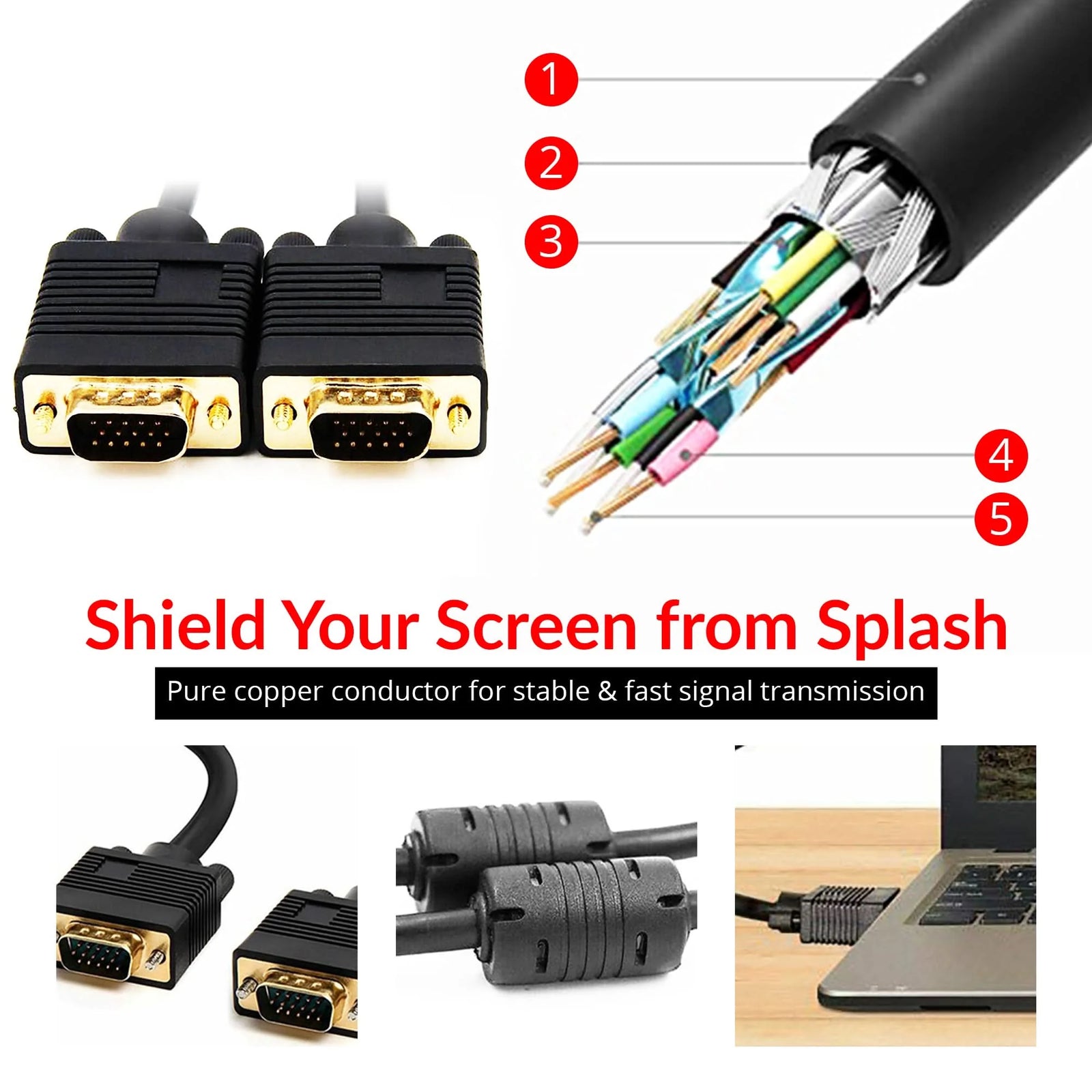 1

2

3

4

5

Shield Your Screen from Splash

Pure copper conductor for stable & fast signal transmission